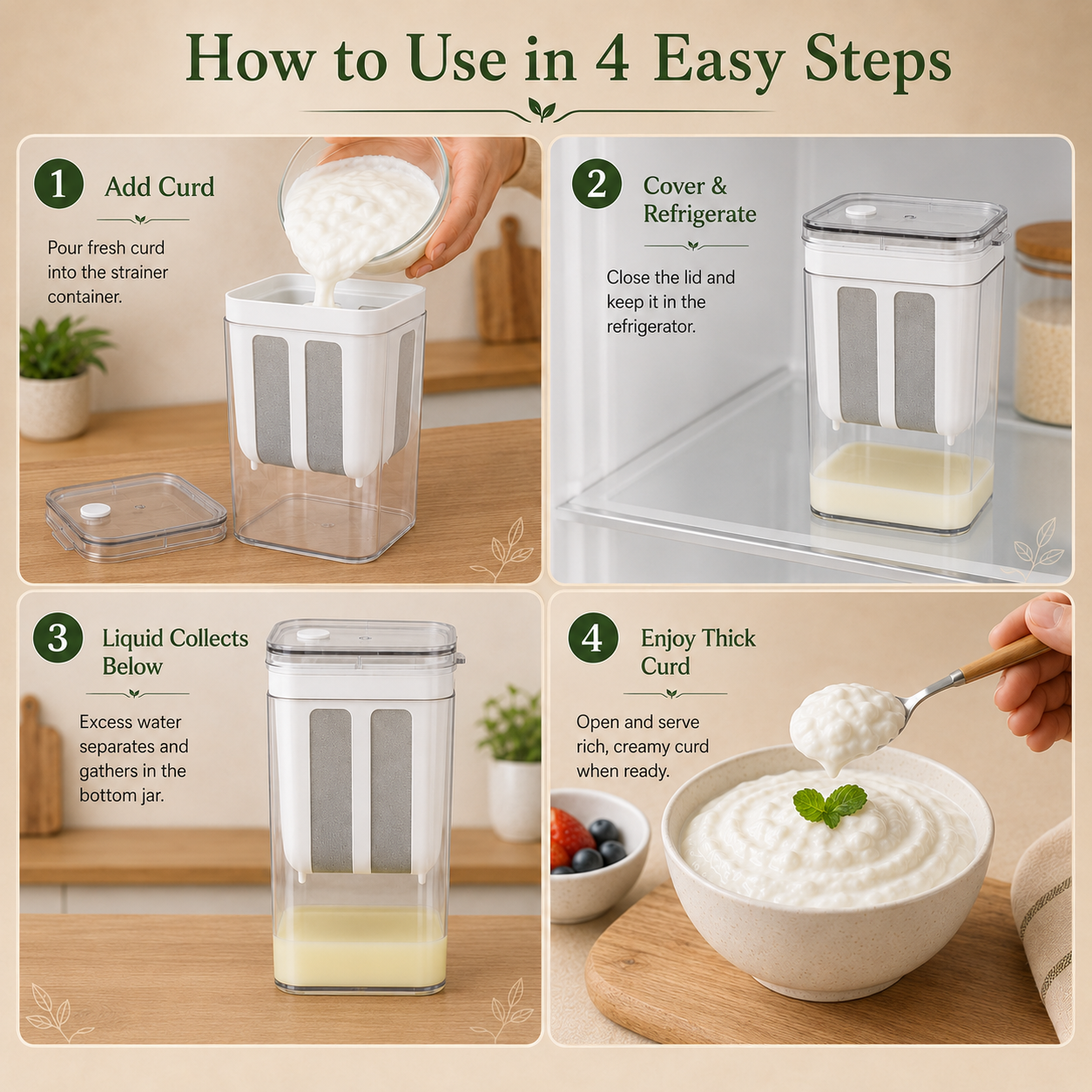 How to Use in 4 Easy Steps

1 Add Curd

Pour fresh curd into the strainer container.

2 Cover & Refrigerate

Close the lid and keep it in the refrigerator.

3 Liquid Collects Below

Excess water separates and gathers in the bottom jar.

4 Enjoy Thick Curd

Open and serve rich, creamy curd when ready.